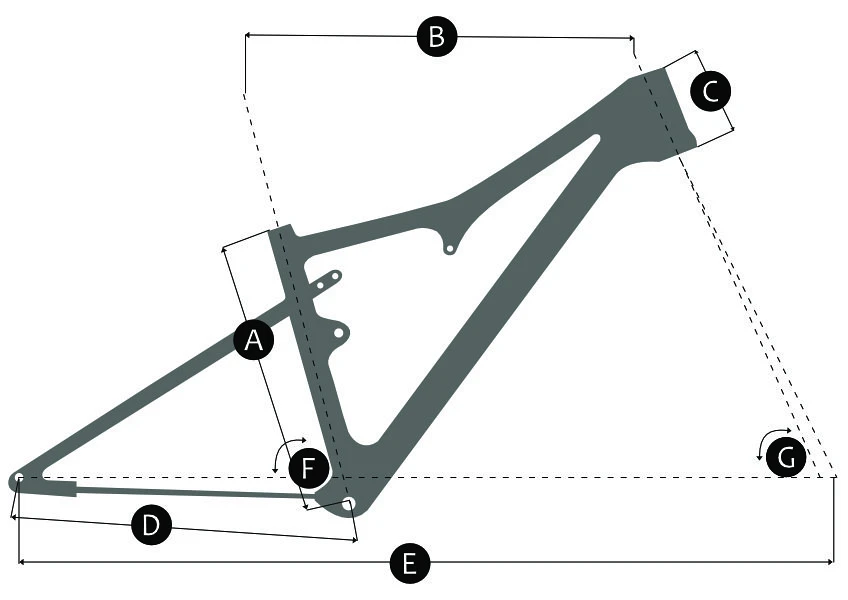 B
C
A
F
G
D
E